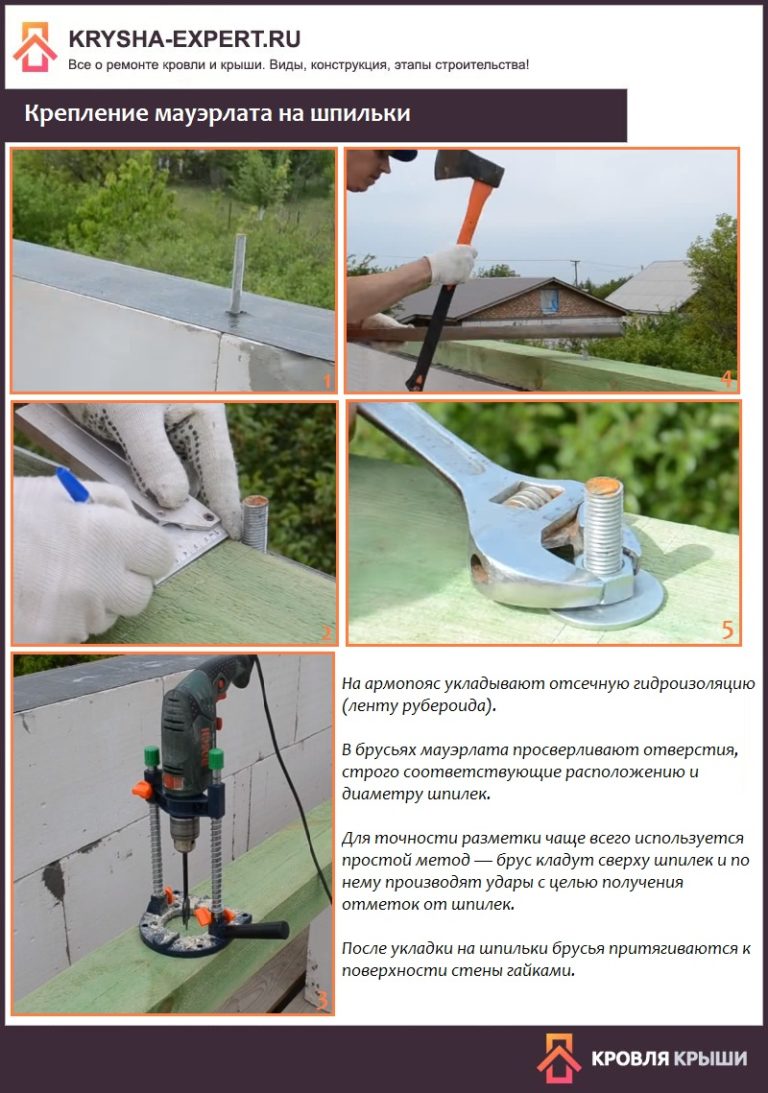 KRYSHA-EXPERT.RU
Все о ремонте кровли и крыши. Виды, конструкция, этапы строительства!

Крепление мауэрлата на шпильки

1

4

2

5

3

На армопояс укладывают отсечную гидроизоляцию (ленту рубероида).

В брусьях мауэрлата просверливают отверстия, строго соответствующие расположению и диаметру шпилек.

Для точности разметки чаще всего используется простой метод — брус кладут сверху шпилек и по нему производят удары с целью получения отметок от шпилек.

После укладки на шпильки брусья притягиваются к поверхности стены гайками.

КРОВЛЯ КРЫШИ